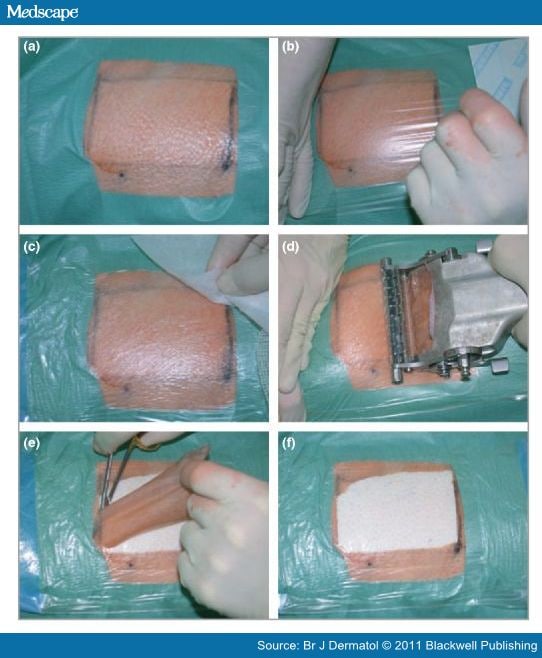 Medscape

(a)

(b)

(c)

(d)

(e)

(f)

Source: Br J Dermatol © 2011 Blackwell Publishing