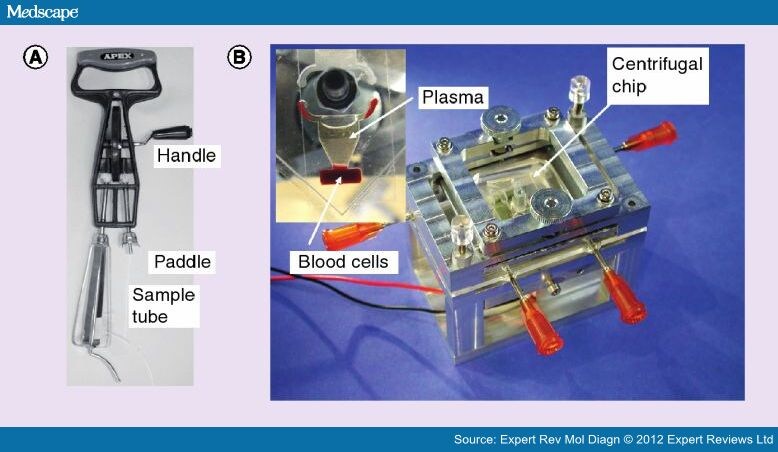 Medscape

A

APEX

Handle

Paddle

Sample tube

B

Plasma

Centrifugal chip

Blood cells

Source: Expert Rev Mol Diagn © 2012 Expert Reviews Ltd