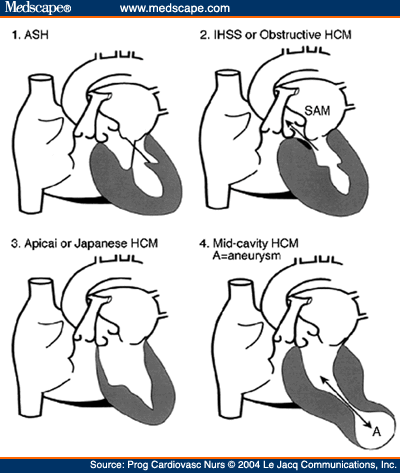 Medscape® www.medscape.com

1. ASH

2. IHSS or Obstructive HCM

SAM

3. Apicai or Japanese HCM

4. Mid-cavity HCM
A=aneurysm

A

Source: Prog Cardiovasc Nurs © 2004 Le Jacq Communications, Inc.