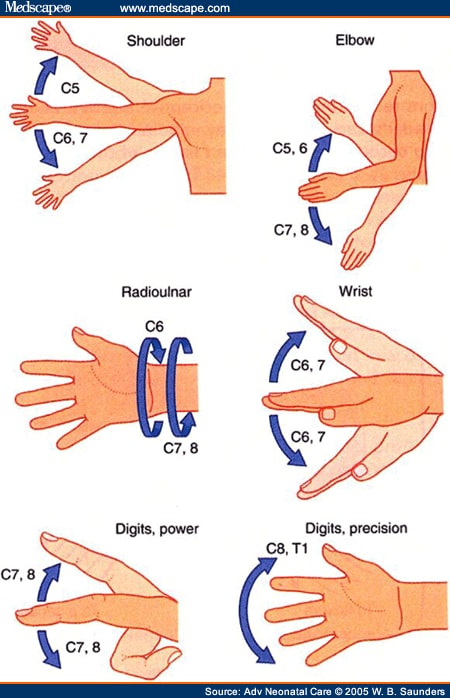 Medscape®     www.medscape.com

Shoulder
C5
C6, 7

Elbow
C5, 6
C7, 8

Radioulnar
C6
C7, 8

Wrist
C6, 7
C6, 7

Digits, power
C7, 8
C7, 8

Digits, precision
C8, T1

Source: Adv Neonatal Care © 2005 W. B. Saunders