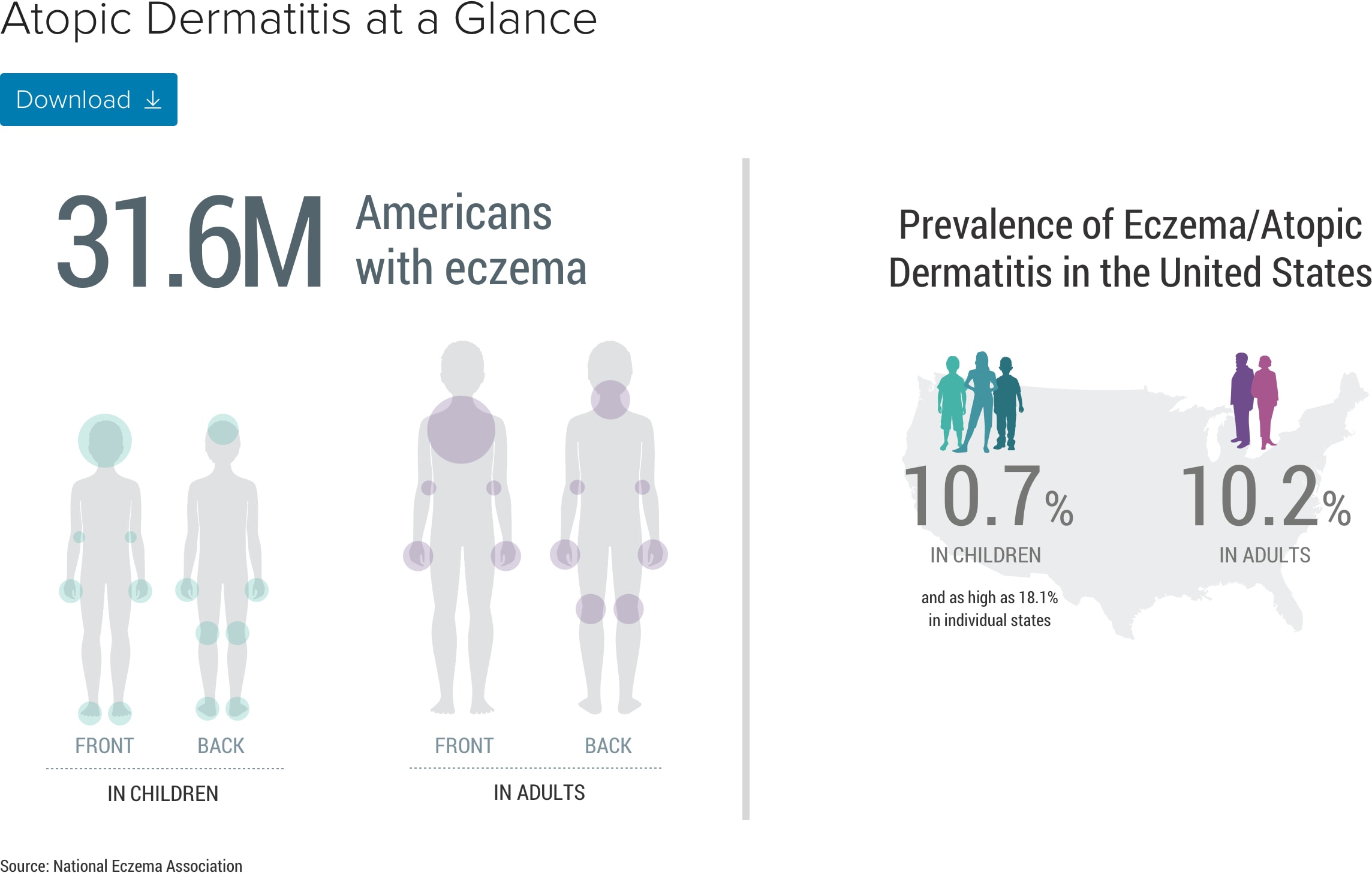 Atopic Dermatitis at a Glance

Download

31.6M Americans with eczema

FRONT BACK

IN CHILDREN

FRONT BACK

IN ADULTS

Prevalence of Eczema/Atopic Dermatitis in the United States

10.7%
IN CHILDREN

and as high as 18.1% in individual states

10.2%
IN ADULTS

Source: National Eczema Association