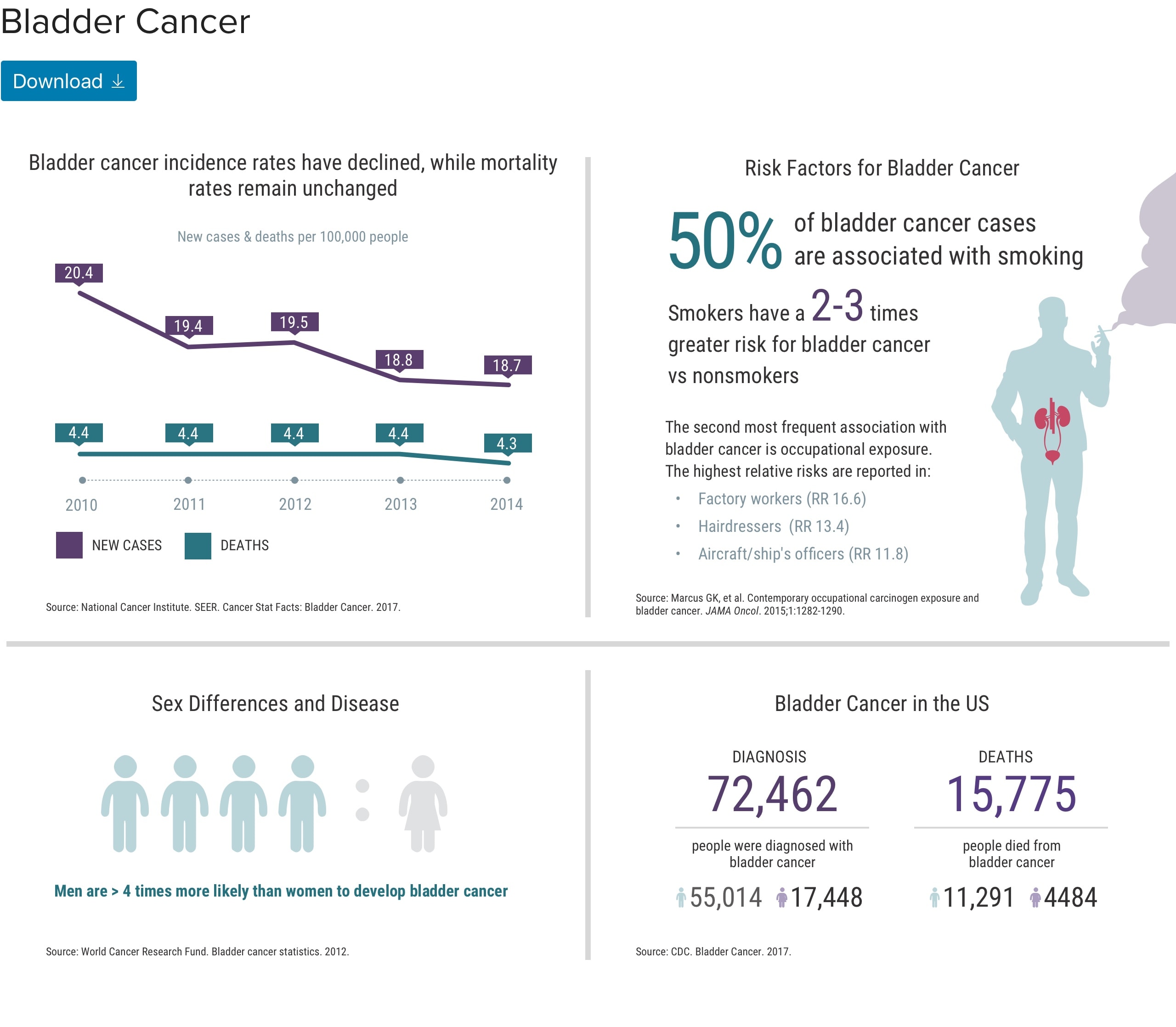 Bladder Cancer

Download

Bladder cancer incidence rates have declined, while mortality rates remain unchanged

New cases & deaths per 100,000 people

20.4
19.4
19.5
18.8
18.7

4.4
4.4
4.4
4.4
4.3

2010
2011
2012
2013
2014

NEW CASES
DEATHS

Source: National Cancer Institute. SEER. Cancer Stat Facts: Bladder Cancer. 2017.

Risk Factors for Bladder Cancer

50% of bladder cancer cases are associated with smoking

Smokers have a 2-3 times greater risk for bladder cancer vs nonsmokers

The second most frequent association with bladder cancer is occupational exposure. The highest relative risks are reported in:

• Factory workers (RR 16.6)
• Hairdressers (RR 13.4)
• Aircraft/ship's officers (RR 11.8)

Source: Marcus GK, et al. Contemporary occupational carcinogen exposure and bladder cancer. JAMA Oncol. 2015;1:1282-1290.

Sex Differences and Disease

Men are > 4 times more likely than women to develop bladder cancer

Source: World Cancer Research Fund. Bladder cancer statistics. 2012.

Bladder Cancer in the US

DIAGNOSIS
72,462
people were diagnosed with bladder cancer
55,014 17,448

DEATHS
15,775
people died from bladder cancer
11,291 4484

Source: CDC. Bladder Cancer. 2017.