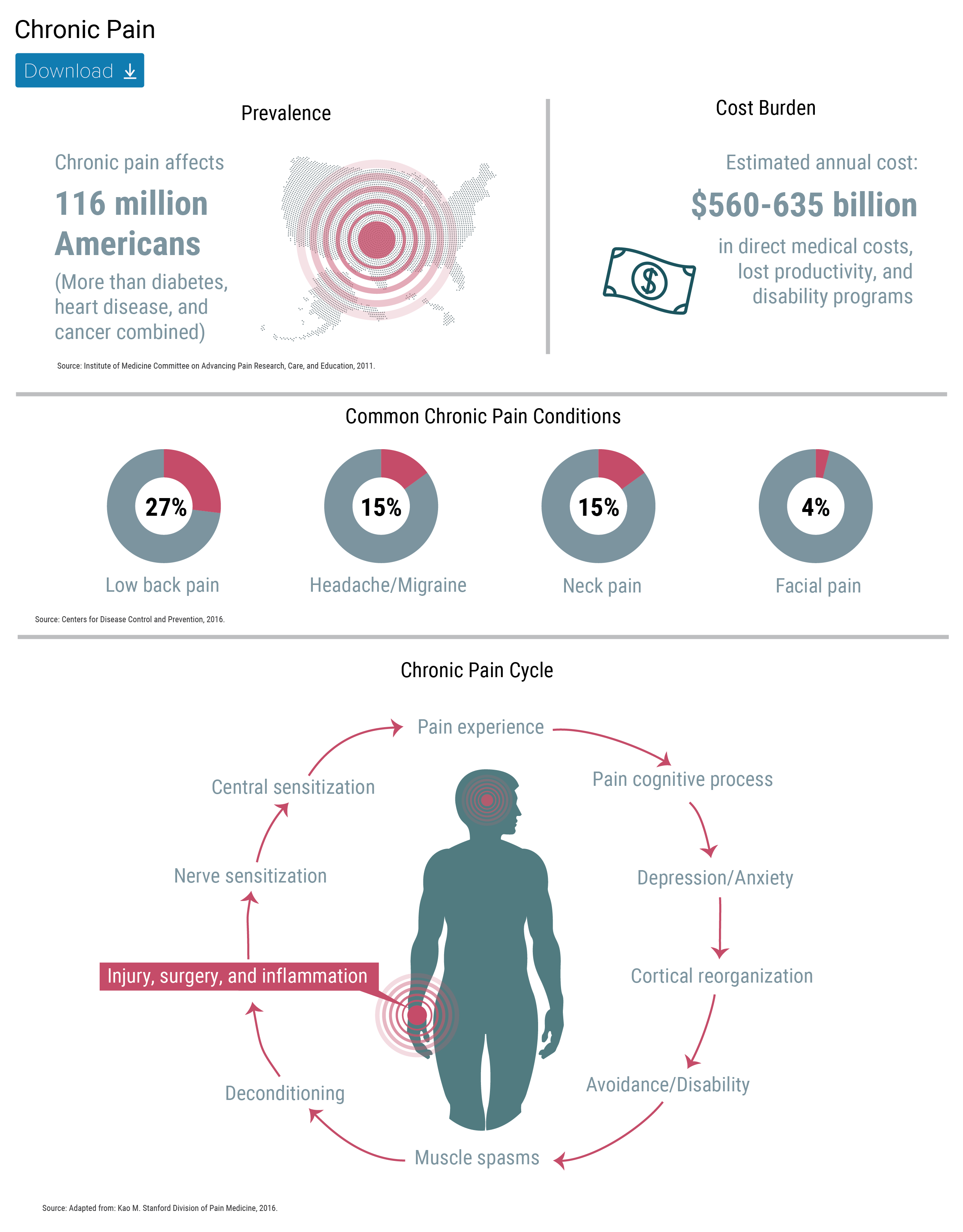 Chronic Pain

Download

Prevalence

Chronic pain affects

116 million Americans

(More than diabetes, heart disease, and cancer combined)

Source: Institute of Medicine Committee on Advancing Pain Research, Care, and Education, 2011.

Cost Burden

Estimated annual cost:

$560-635 billion

in direct medical costs, lost productivity, and disability programs

Common Chronic Pain Conditions

27%
Low back pain

15%
Headache/Migraine

15%
Neck pain

4%
Facial pain

Source: Centers for Disease Control and Prevention, 2016.

Chronic Pain Cycle

Pain experience

Pain cognitive process

Depression/Anxiety

Cortical reorganization

Avoidance/Disability

Muscle spasms

Deconditioning

Injury, surgery, and inflammation

Nerve sensitization

Central sensitization

Source: Adapted from: Kao M. Stanford Division of Pain Medicine, 2016.