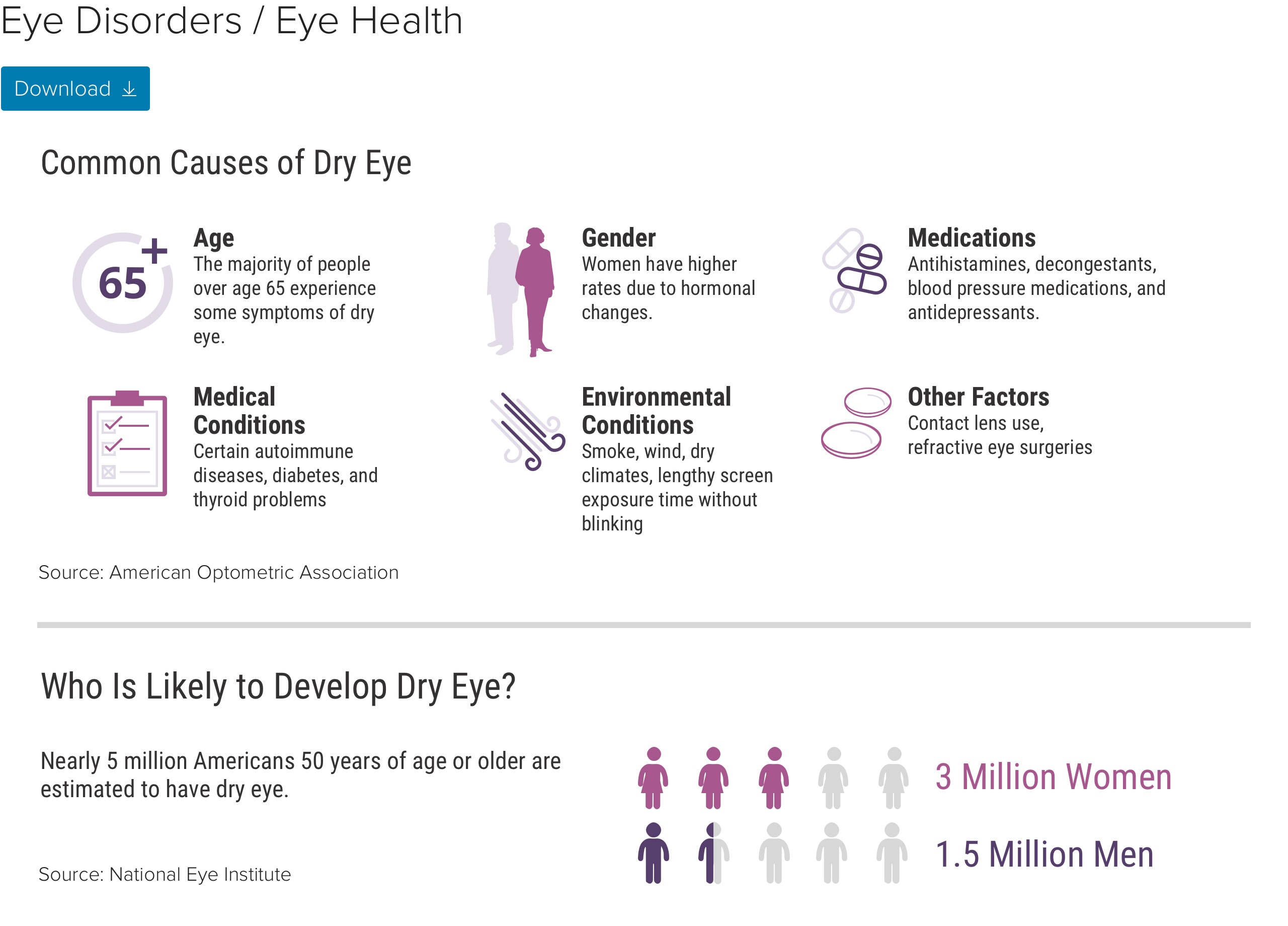 Eye Disorders / Eye Health

Download

Common Causes of Dry Eye

65+

Age
The majority of people over age 65 experience some symptoms of dry eye.

Gender
Women have higher rates due to hormonal changes.

Medications
Antihistamines, decongestants, blood pressure medications, and antidepressants.

Medical Conditions
Certain autoimmune diseases, diabetes, and thyroid problems

Environmental Conditions
Smoke, wind, dry climates, lengthy screen exposure time without blinking

Other Factors
Contact lens use, refractive eye surgeries

Source: American Optometric Association

Who Is Likely to Develop Dry Eye?

Nearly 5 million Americans 50 years of age or older are estimated to have dry eye.

3 Million Women

1.5 Million Men

Source: National Eye Institute