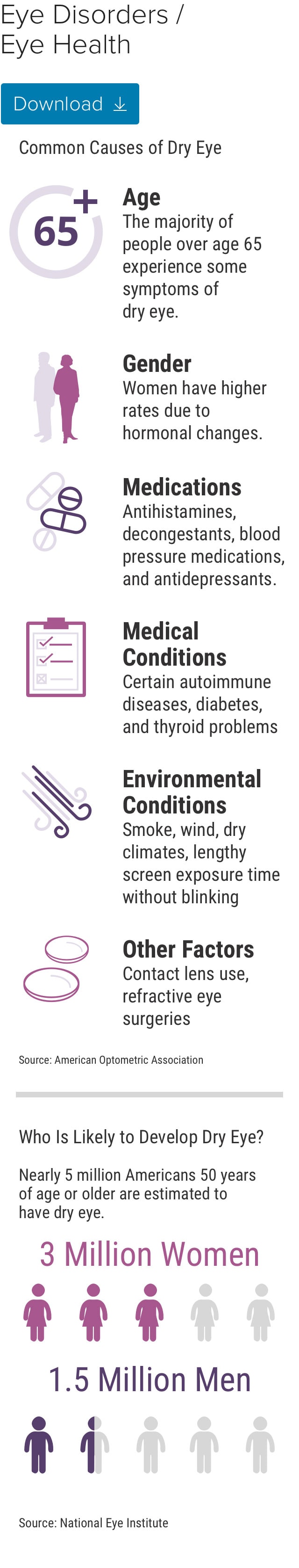 Eye Disorders / Eye Health

Download

Common Causes of Dry Eye

65+

Age
The majority of people over age 65 experience some symptoms of dry eye.

Gender
Women have higher rates due to hormonal changes.

Medications
Antihistamines, decongestants, blood pressure medications, and antidepressants.

Medical Conditions
Certain autoimmune diseases, diabetes, and thyroid problems

Environmental Conditions
Smoke, wind, dry climates, lengthy screen exposure time without blinking

Other Factors
Contact lens use, refractive eye surgeries

Source: American Optometric Association

Who Is Likely to Develop Dry Eye?

Nearly 5 million Americans 50 years of age or older are estimated to have dry eye.

3 Million Women

1.5 Million Men

Source: National Eye Institute