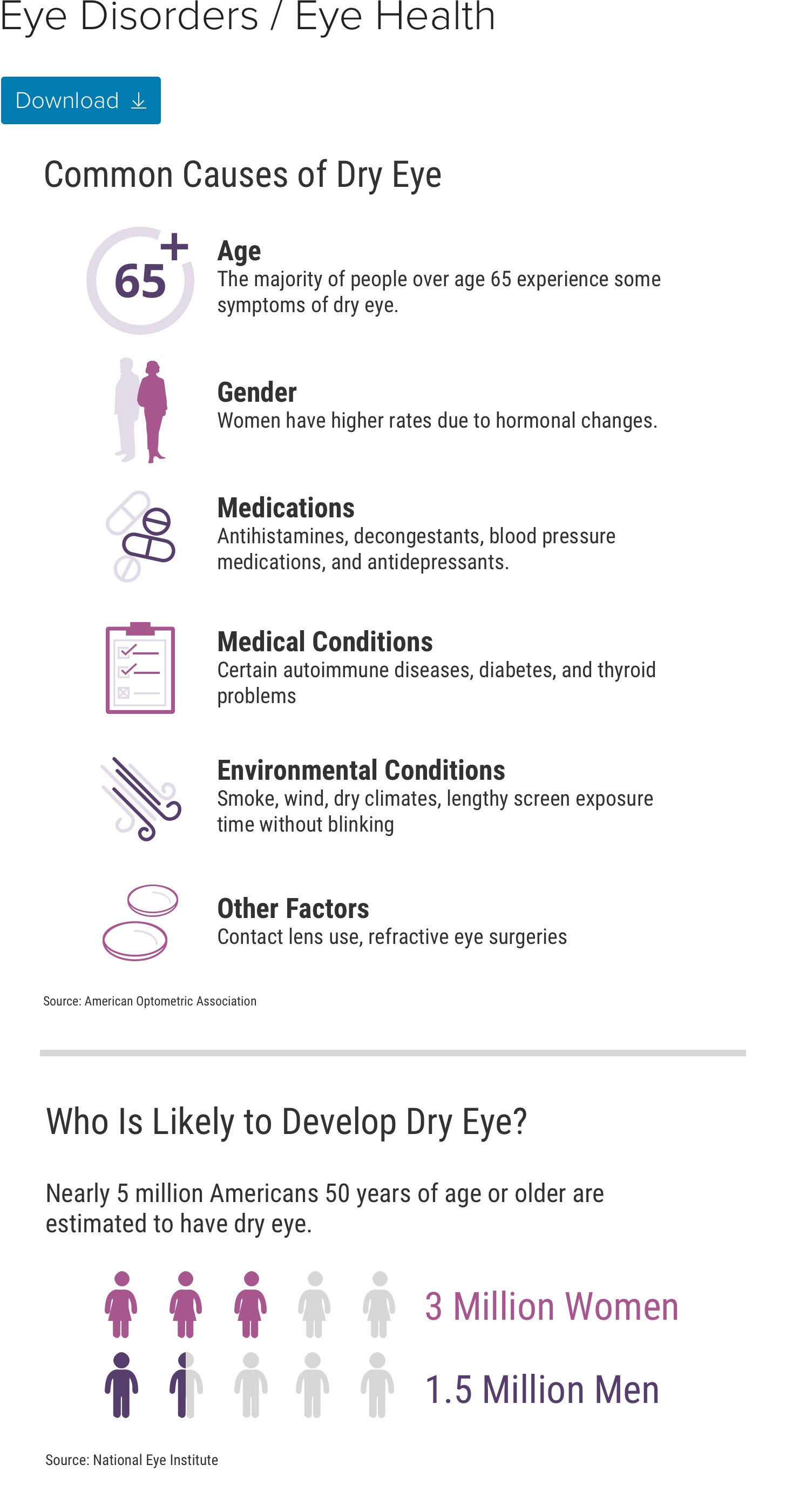 Eye Disorders / Eye Health

Download

Common Causes of Dry Eye

65+

Age
The majority of people over age 65 experience some symptoms of dry eye.

Gender
Women have higher rates due to hormonal changes.

Medications
Antihistamines, decongestants, blood pressure medications, and antidepressants.

Medical Conditions
Certain autoimmune diseases, diabetes, and thyroid problems

Environmental Conditions
Smoke, wind, dry climates, lengthy screen exposure time without blinking

Other Factors
Contact lens use, refractive eye surgeries

Source: American Optometric Association

Who Is Likely to Develop Dry Eye?

Nearly 5 million Americans 50 years of age or older are estimated to have dry eye.

3 Million Women

1.5 Million Men

Source: National Eye Institute