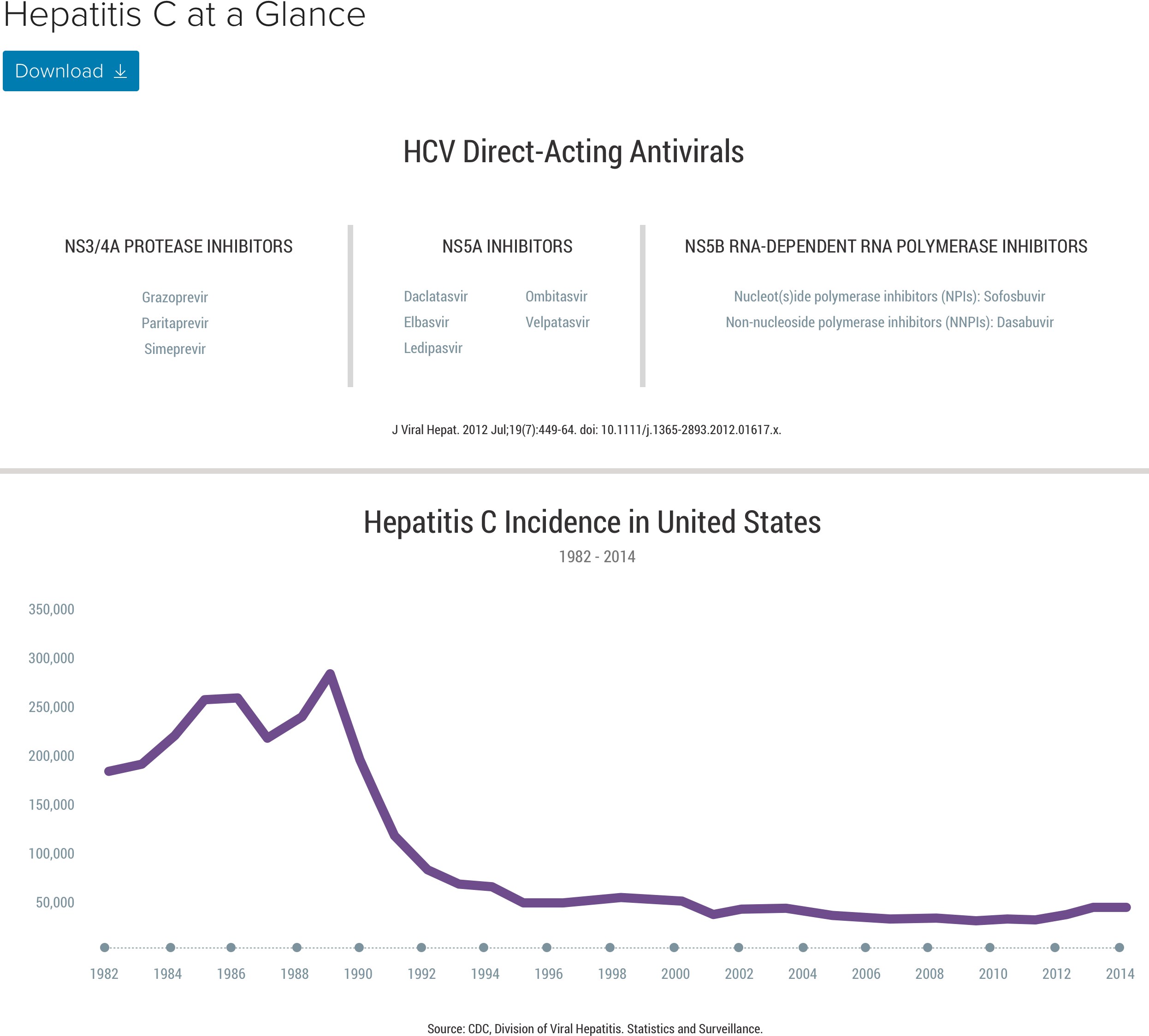 Hepatitis C at a Glance

Download

HCV Direct-Acting Antivirals

NS3/4A PROTEASE INHIBITORS

Grazoprevir
Paritaprevir
Simeprevir

NS5A INHIBITORS

Daclatasvir
Elbasvir
Ledipasvir

Ombitasvir
Velpatasvir

NS5B RNA-DEPENDENT RNA POLYMERASE INHIBITORS

Nucleot(s)ide polymerase inhibitors (NPIs): Sofosbuvir
Non-nucleoside polymerase inhibitors (NNPIs): Dasabuvir

J Viral Hepat. 2012 Jul;19(7):449-64. doi: 10.1111/j.1365-2893.2012.01617.x.

Hepatitis C Incidence in United States

1982 - 2014

350,000
300,000
250,000
200,000
150,000
100,000
50,000

1982 1984 1986 1988 1990 1992 1994 1996 1998 2000 2002 2004 2006 2008 2010 2012 2014

Source: CDC, Division of Viral Hepatitis. Statistics and Surveillance.