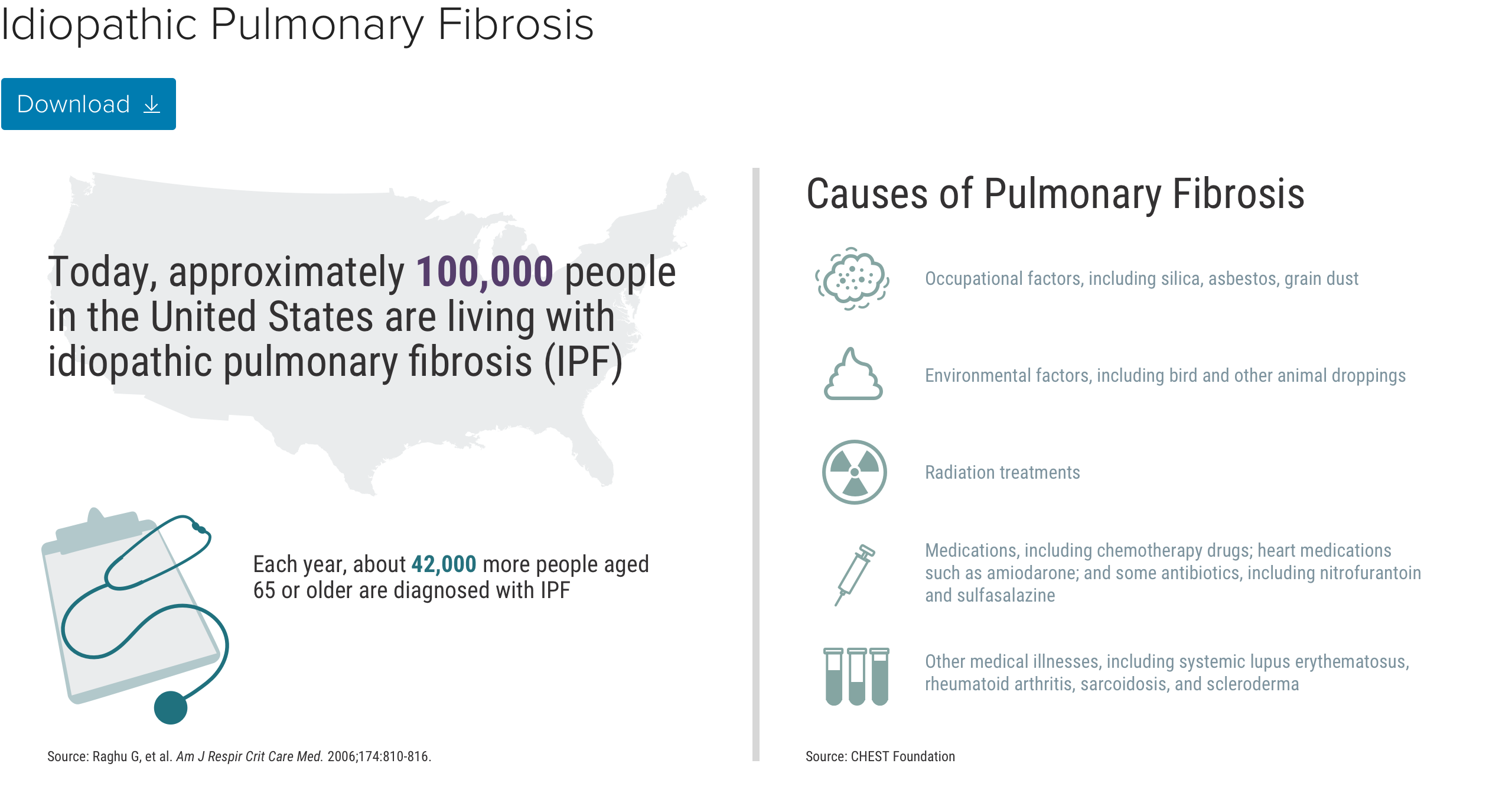 Idiopathic Pulmonary Fibrosis

Download

Today, approximately 100,000 people in the United States are living with idiopathic pulmonary fibrosis (IPF)

Each year, about 42,000 more people aged 65 or older are diagnosed with IPF

Source: Raghu G, et al. Am J Respir Crit Care Med. 2006;174:810-816.

Causes of Pulmonary Fibrosis

Occupational factors, including silica, asbestos, grain dust

Environmental factors, including bird and other animal droppings

Radiation treatments

Medications, including chemotherapy drugs; heart medications such as amiodarone; and some antibiotics, including nitrofurantoin and sulfasalazine

Other medical illnesses, including systemic lupus erythematosus, rheumatoid arthritis, sarcoidosis, and scleroderma

Source: CHEST Foundation