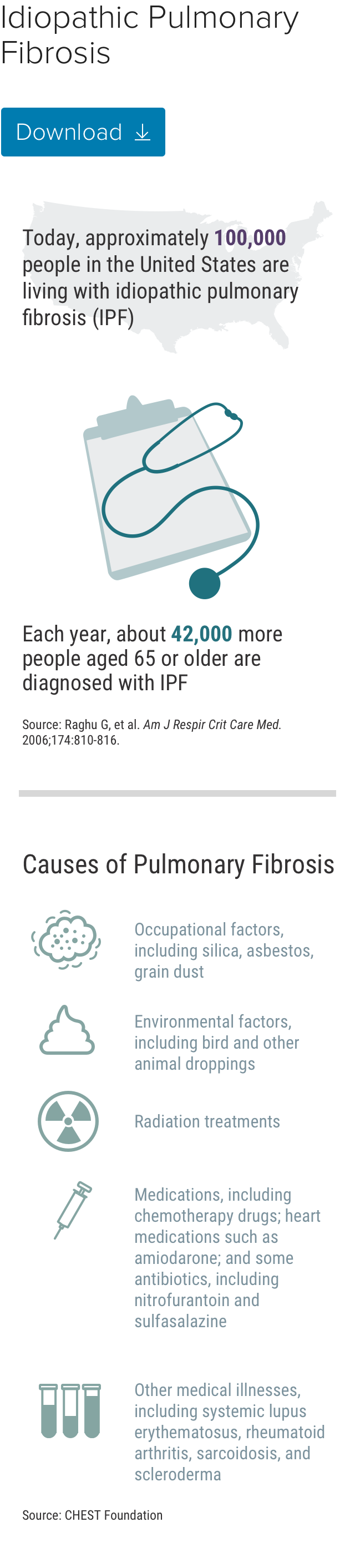 Idiopathic Pulmonary Fibrosis

Download

Today, approximately 100,000 people in the United States are living with idiopathic pulmonary fibrosis (IPF)

Each year, about 42,000 more people aged 65 or older are diagnosed with IPF

Source: Raghu G, et al. Am J Respir Crit Care Med. 2006;174:810-816.

Causes of Pulmonary Fibrosis

Occupational factors, including silica, asbestos, grain dust

Environmental factors, including bird and other animal droppings

Radiation treatments

Medications, including chemotherapy drugs; heart medications such as amiodarone; and some antibiotics, including nitrofurantoin and sulfasalazine

Other medical illnesses, including systemic lupus erythematosus, rheumatoid arthritis, sarcoidosis, and scleroderma

Source: CHEST Foundation