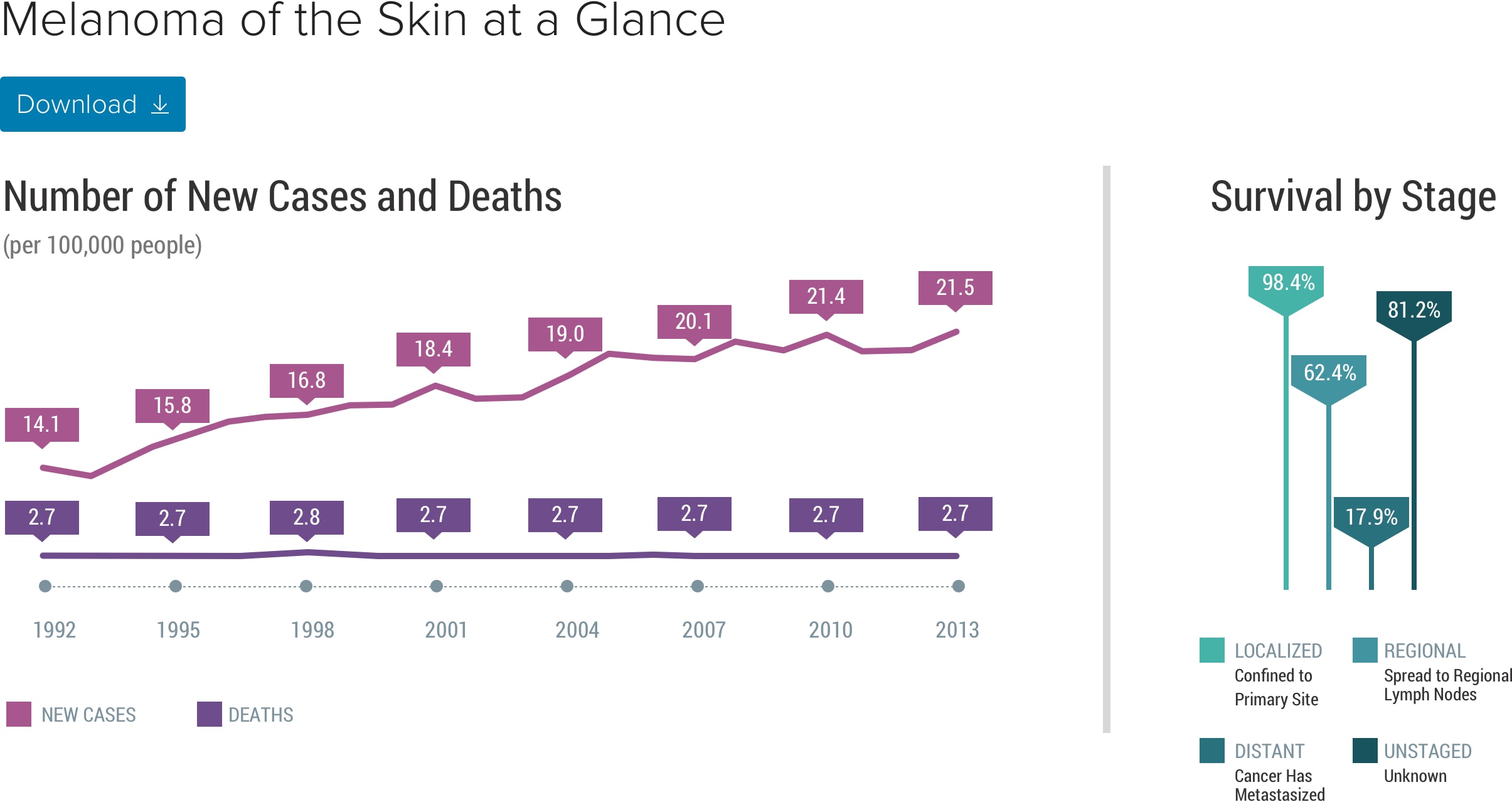 Melanoma of the Skin at a Glance

Download

Number of New Cases and Deaths

(per 100,000 people)

14.1
15.8
16.8
18.4
19.0
20.1
21.4
21.5

2.7
2.7
2.8
2.7
2.7
2.7
2.7
2.7

1992
1995
1998
2001
2004
2007
2010
2013

NEW CASES
DEATHS

Survival by Stage

98.4%
62.4%
17.9%
81.2%

LOCALIZED
Confined to Primary Site

REGIONAL
Spread to Regional Lymph Nodes

DISTANT
Cancer Has Metastasized

UNSTAGED
Unknown