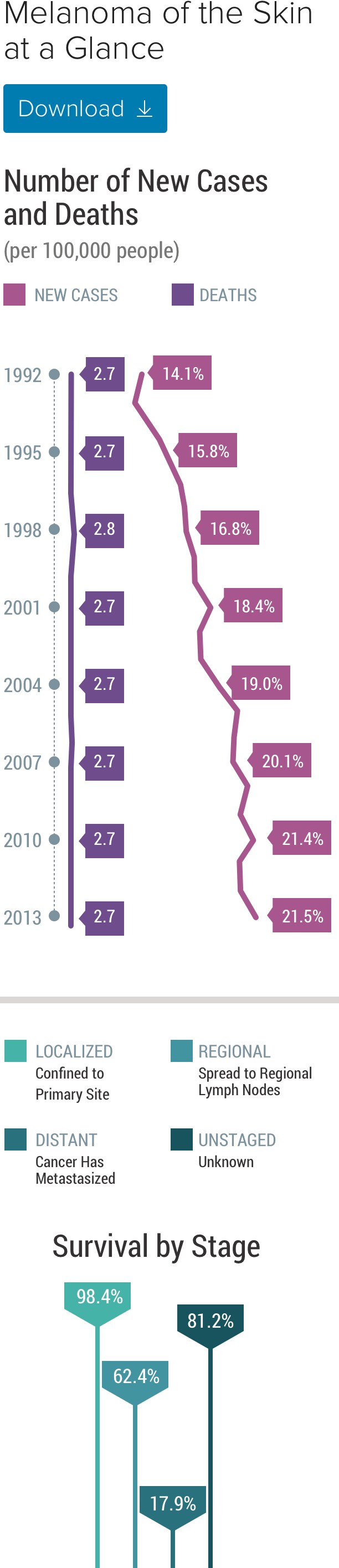 Melanoma of the Skin at a Glance

Download

Number of New Cases and Deaths
(per 100,000 people)

NEW CASES
DEATHS

1992
2.7
14.1%
1995
2.7
15.8%
1998
2.8
16.8%
2001
2.7
18.4%
2004
2.7
19.0%
2007
2.7
20.1%
2010
2.7
21.4%
2013
2.7
21.5%

LOCALIZED
Confined to Primary Site

REGIONAL
Spread to Regional Lymph Nodes

DISTANT
Cancer Has Metastasized

UNSTAGED
Unknown

Survival by Stage

98.4%
81.2%
62.4%
17.9%