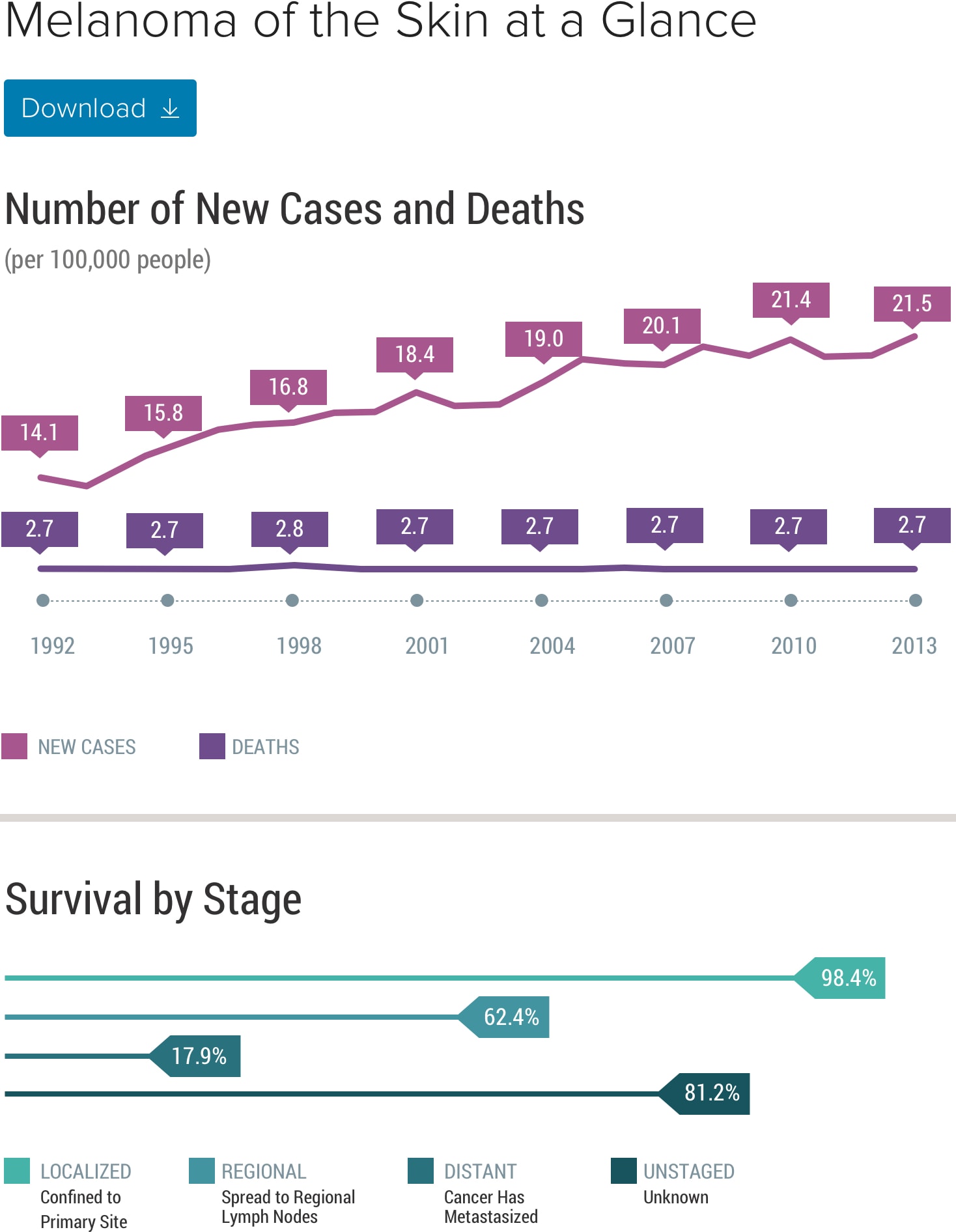 Melanoma of the Skin at a Glance

Download

Number of New Cases and Deaths

(per 100,000 people)

14.1
15.8
16.8
18.4
19.0
20.1
21.4
21.5

2.7
2.7
2.8
2.7
2.7
2.7
2.7
2.7

1992
1995
1998
2001
2004
2007
2010
2013

NEW CASES
DEATHS

Survival by Stage

98.4%
62.4%
17.9%
81.2%

LOCALIZED
Confined to Primary Site

REGIONAL
Spread to Regional Lymph Nodes

DISTANT
Cancer Has Metastasized

UNSTAGED
Unknown