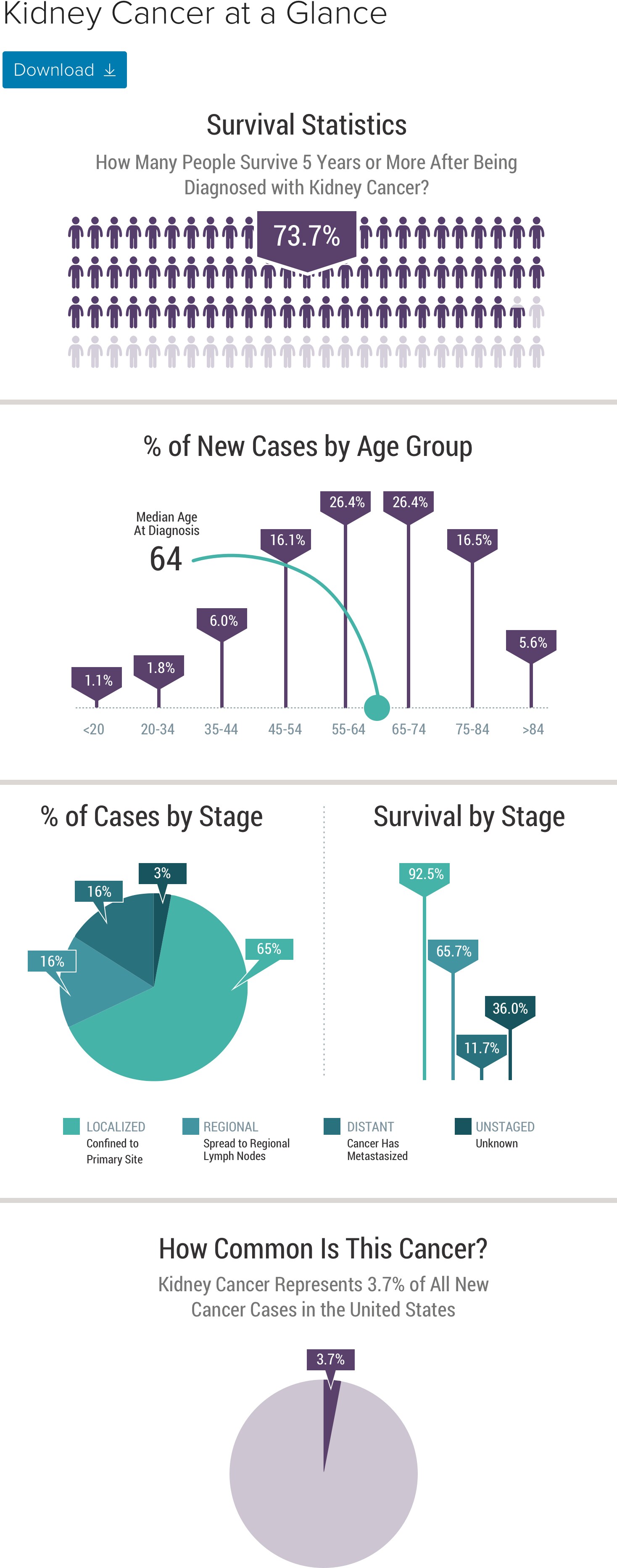 Kidney Cancer at a Glance

Download

Survival Statistics

How Many People Survive 5 Years or More After Being Diagnosed with Kidney Cancer?

73.7%

% of New Cases by Age Group

Median Age At Diagnosis

64

1.1%
1.8%
6.0%
16.1%
26.4%
26.4%
16.5%
5.6%

<20
20-34
35-44
45-54
55-64
65-74
75-84
>84

% of Cases by Stage

3%
16%
16%
65%

Survival by Stage

92.5%
65.7%
11.7%
36.0%

LOCALIZED Confined to Primary Site

REGIONAL Spread to Regional Lymph Nodes

DISTANT Cancer Has Metastasized

UNSTAGED Unknown

How Common Is This Cancer?

Kidney Cancer Represents 3.7% of All New Cancer Cases in the United States

3.7%