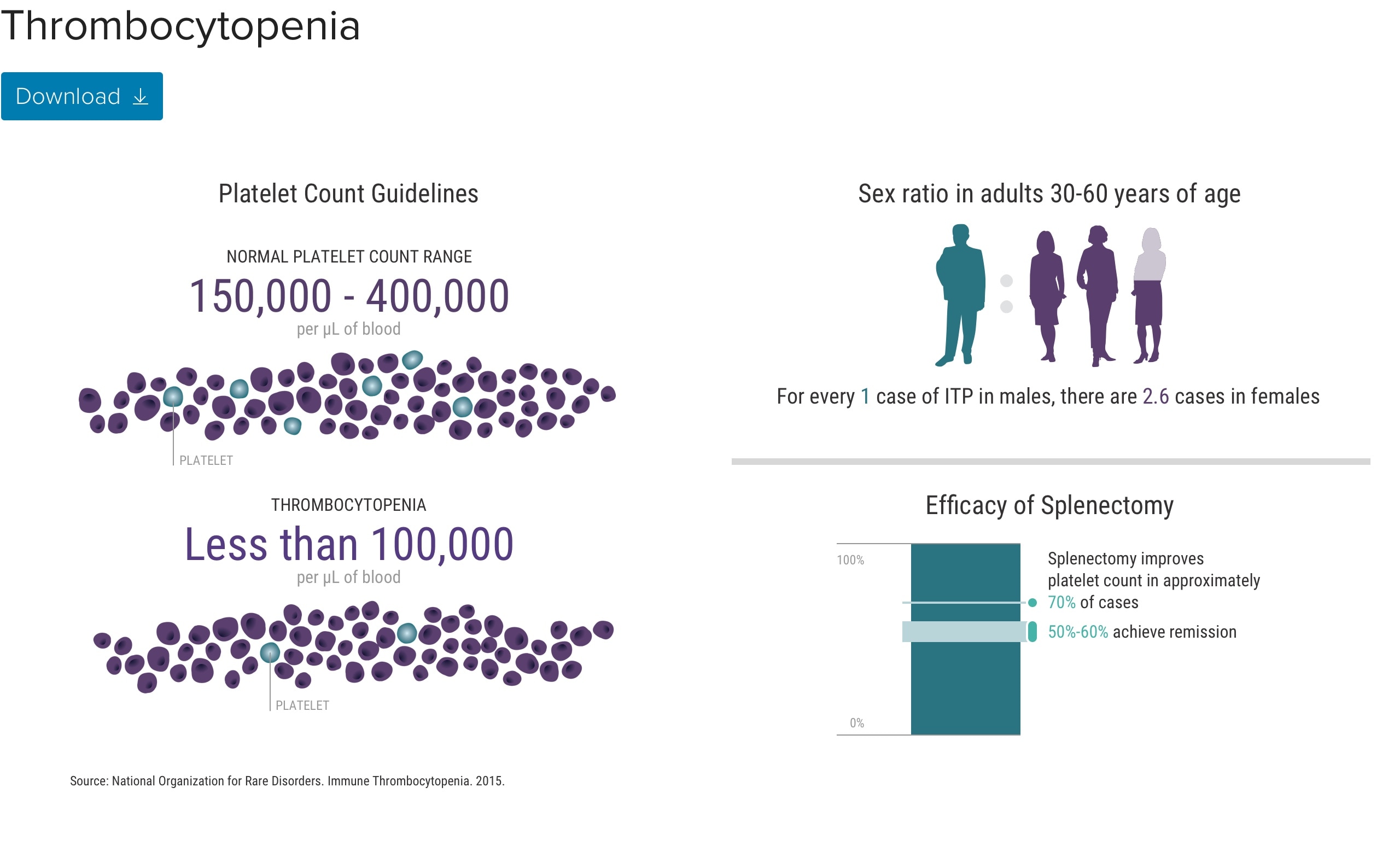 Thrombocytopenia

Download

Platelet Count Guidelines

NORMAL PLATELET COUNT RANGE

150,000 - 400,000

per μL of blood

PLATELET

THROMBOCYTOPENIA

Less than 100,000

per μL of blood

PLATELET

Source: National Organization for Rare Disorders. Immune Thrombocytopenia. 2015.

Sex ratio in adults 30-60 years of age

For every 1 case of ITP in males, there are 2.6 cases in females

Efficacy of Splenectomy

100%

0%

Splenectomy improves platelet count in approximately 70% of cases

50%-60% achieve remission