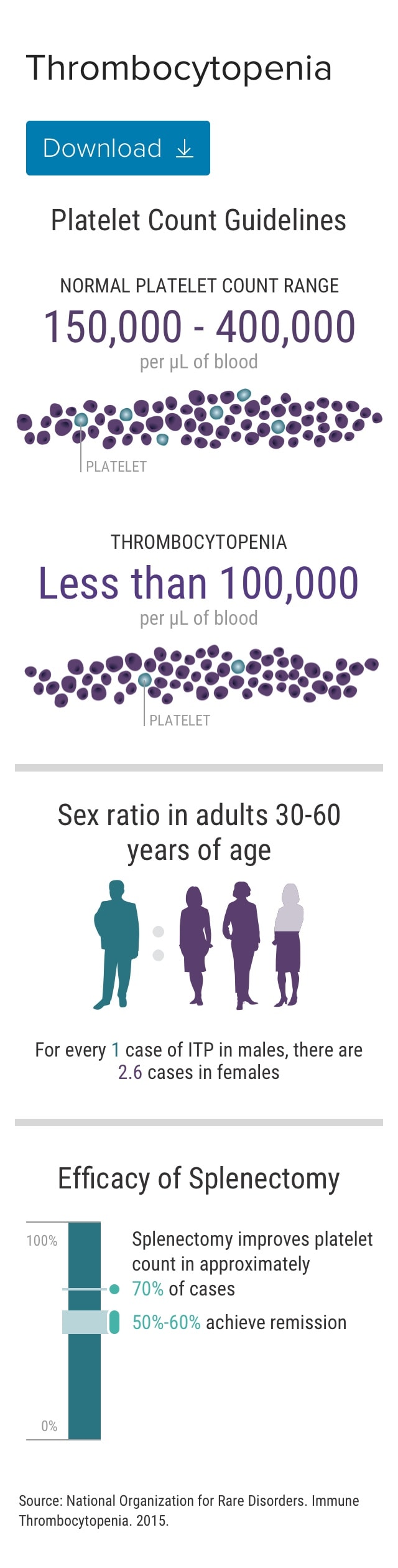 Thrombocytopenia

Download

Platelet Count Guidelines

NORMAL PLATELET COUNT RANGE

150,000 - 400,000

per µL of blood

PLATELET

THROMBOCYTOPENIA

Less than 100,000

per µL of blood

PLATELET

Sex ratio in adults 30-60 years of age

For every 1 case of ITP in males, there are 2.6 cases in females

Efficacy of Splenectomy

100%

0%

Splenectomy improves platelet count in approximately 70% of cases

50%-60% achieve remission

Source: National Organization for Rare Disorders. Immune Thrombocytopenia. 2015.