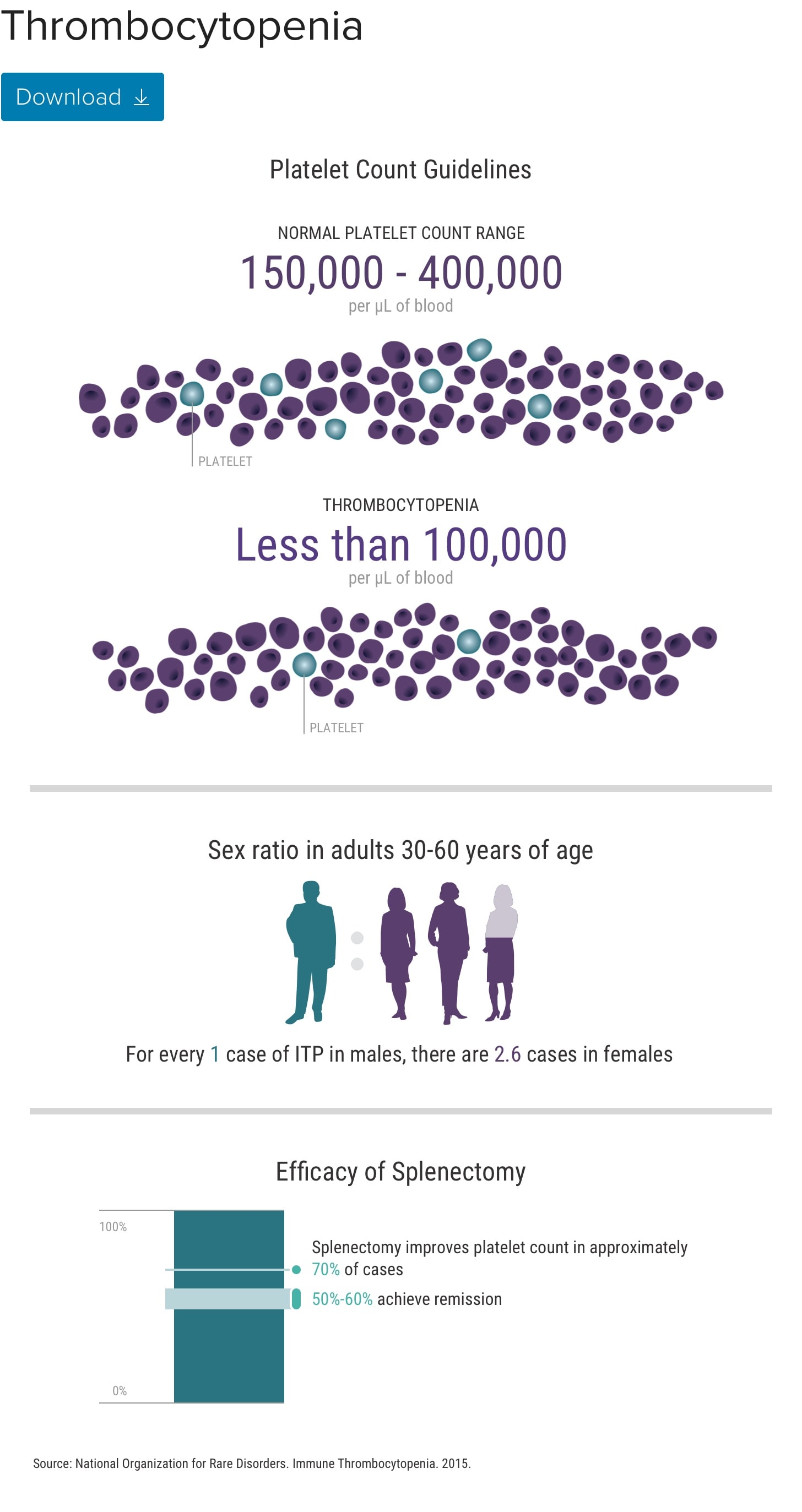 Thrombocytopenia

Download

Platelet Count Guidelines

NORMAL PLATELET COUNT RANGE

150,000 - 400,000

per µL of blood

PLATELET

THROMBOCYTOPENIA

Less than 100,000

per µL of blood

PLATELET

Sex ratio in adults 30-60 years of age

For every 1 case of ITP in males, there are 2.6 cases in females

Efficacy of Splenectomy

100%

0%

Splenectomy improves platelet count in approximately 70% of cases

50%-60% achieve remission

Source: National Organization for Rare Disorders. Immune Thrombocytopenia. 2015.