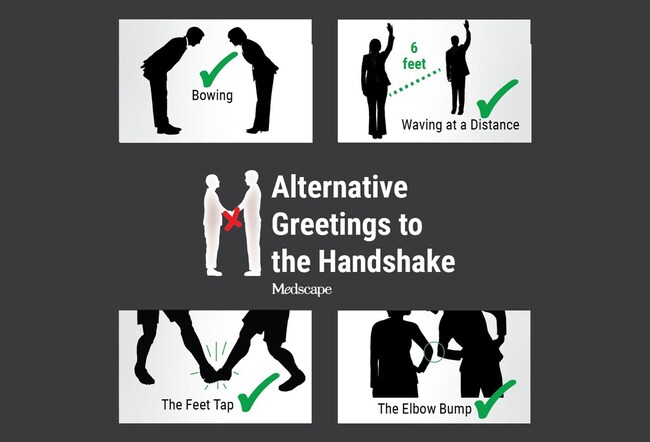 Bowing

6 feet

Waving at a Distance

Alternative Greetings to the Handshake

Medscape

The Feet Tap

The Elbow Bump