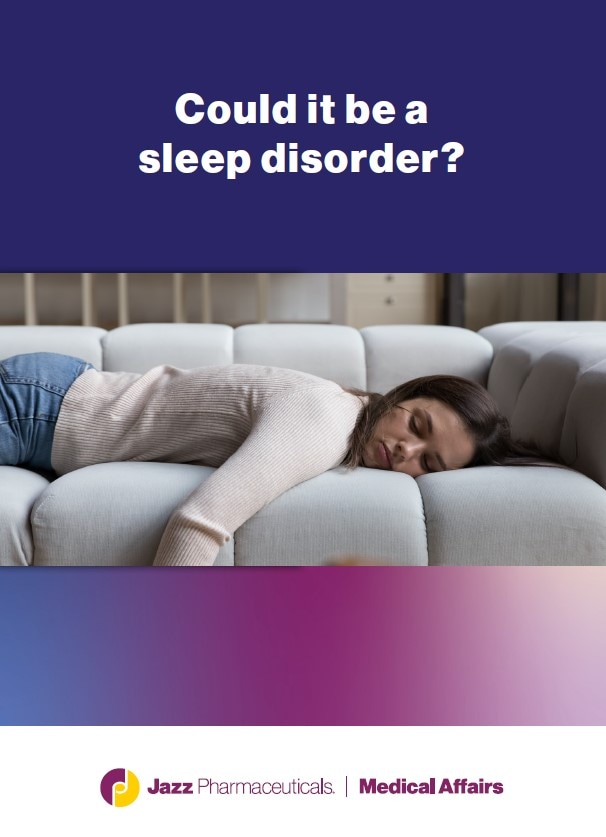 Could it be a sleep disorder?

Jazz Pharmaceuticals. | Medical Affairs