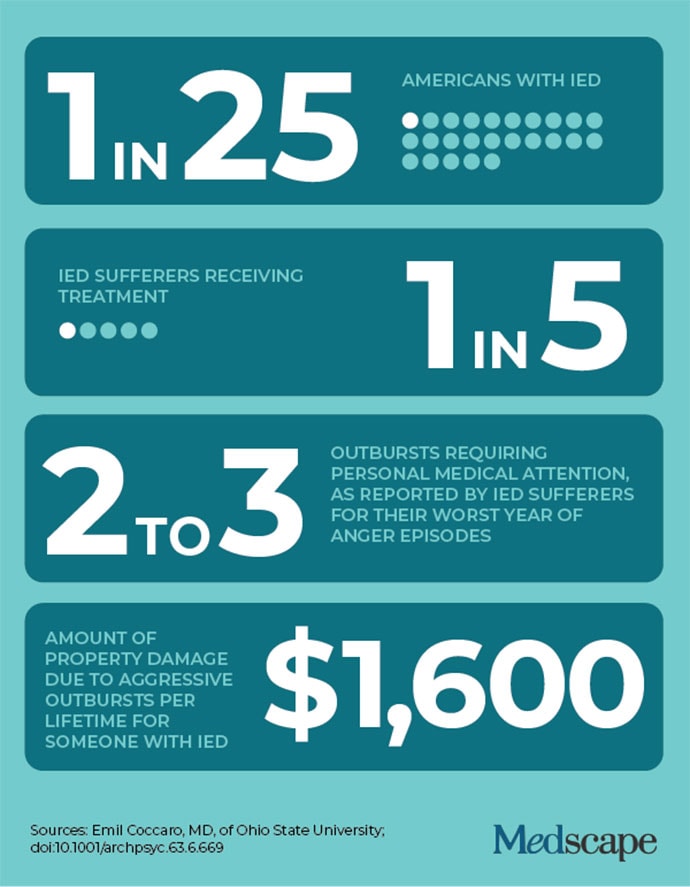 1 IN 25

AMERICANS WITH IED

IED SUFFERERS RECEIVING TREATMENT

1 IN 5

2 TO 3

OUTBURSTS REQUIRING PERSONAL MEDICAL ATTENTION, AS REPORTED BY IED SUFFERERS FOR THEIR WORST YEAR OF ANGER EPISODES

AMOUNT OF PROPERTY DAMAGE DUE TO AGGRESSIVE OUTBURSTS PER LIFETIME FOR SOMEONE WITH IED

$1,600

Sources: Emil Coccaro, MD, of Ohio State University; doi:10.1001/archpsyc.63.6.669

Medscape