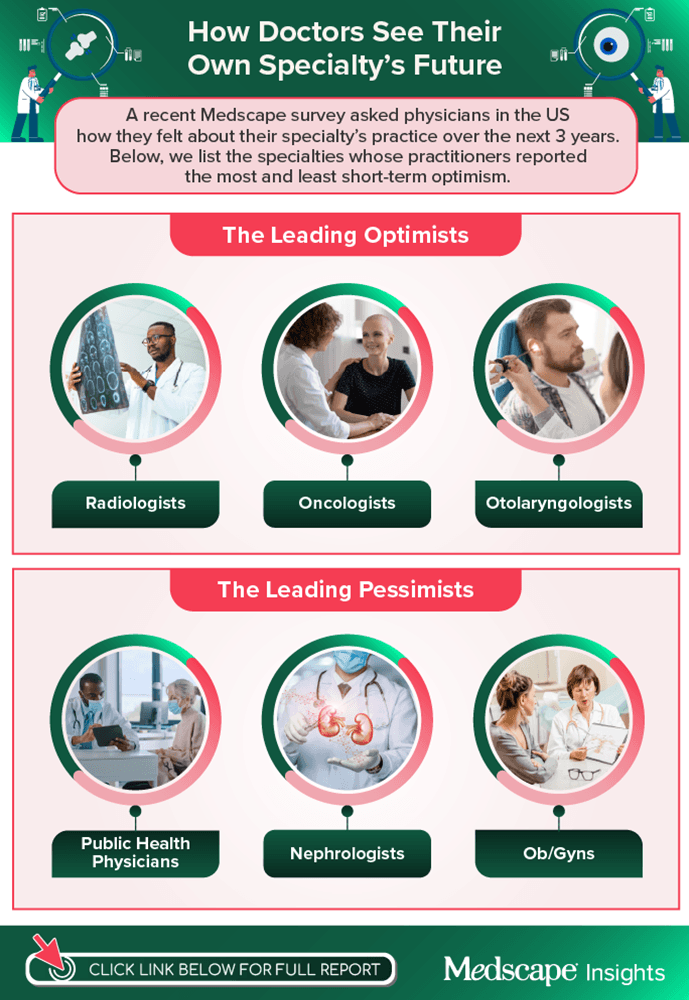 How Doctors See Their Own Specialty's Future

A recent Medscape survey asked physicians in the US how they felt about their specialty's practice over the next 3 years. Below, we list the specialties whose practitioners reported the most and least short-term optimism.

The Leading Optimists

Radiologists

Oncologists

Otolaryngologists

The Leading Pessimists

Public Health Physicians

Nephrologists

Ob/Gyns

CLICK LINK BELOW FOR FULL REPORT

Medscape Insights