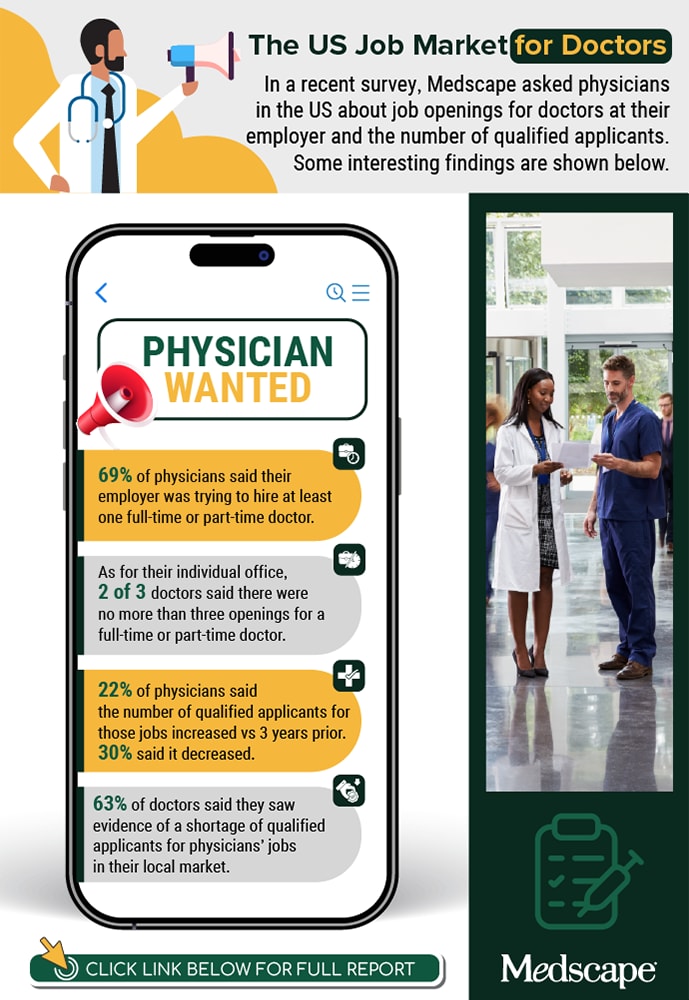 The US Job Market for Doctors

In a recent survey, Medscape asked physicians in the US about job openings for doctors at their employer and the number of qualified applicants. Some interesting findings are shown below.

PHYSICIAN WANTED

69% of physicians said their employer was trying to hire at least one full-time or part-time doctor.

As for their individual office, 2 of 3 doctors said there were no more than three openings for a full-time or part-time doctor.

22% of physicians said the number of qualified applicants for those jobs increased vs 3 years prior. 30% said it decreased.

63% of doctors said they saw evidence of a shortage of qualified applicants for physicians' jobs in their local market.

CLICK LINK BELOW FOR FULL REPORT

Medscape