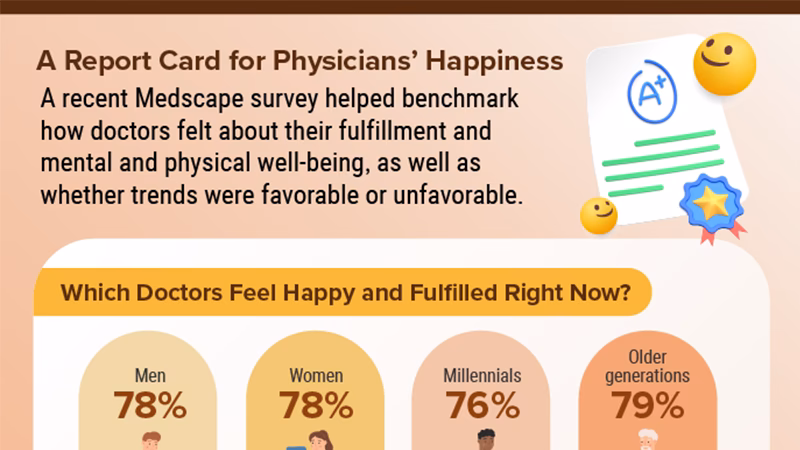 A Report Card for Physicians' Happiness

A recent Medscape survey helped benchmark how doctors felt about their fulfillment and mental and physical well-being, as well as whether trends were favorable or unfavorable.

A+

Which Doctors Feel Happy and Fulfilled Right Now?

Men
78%

Women
78%

Millennials
76%

Older generations
79%